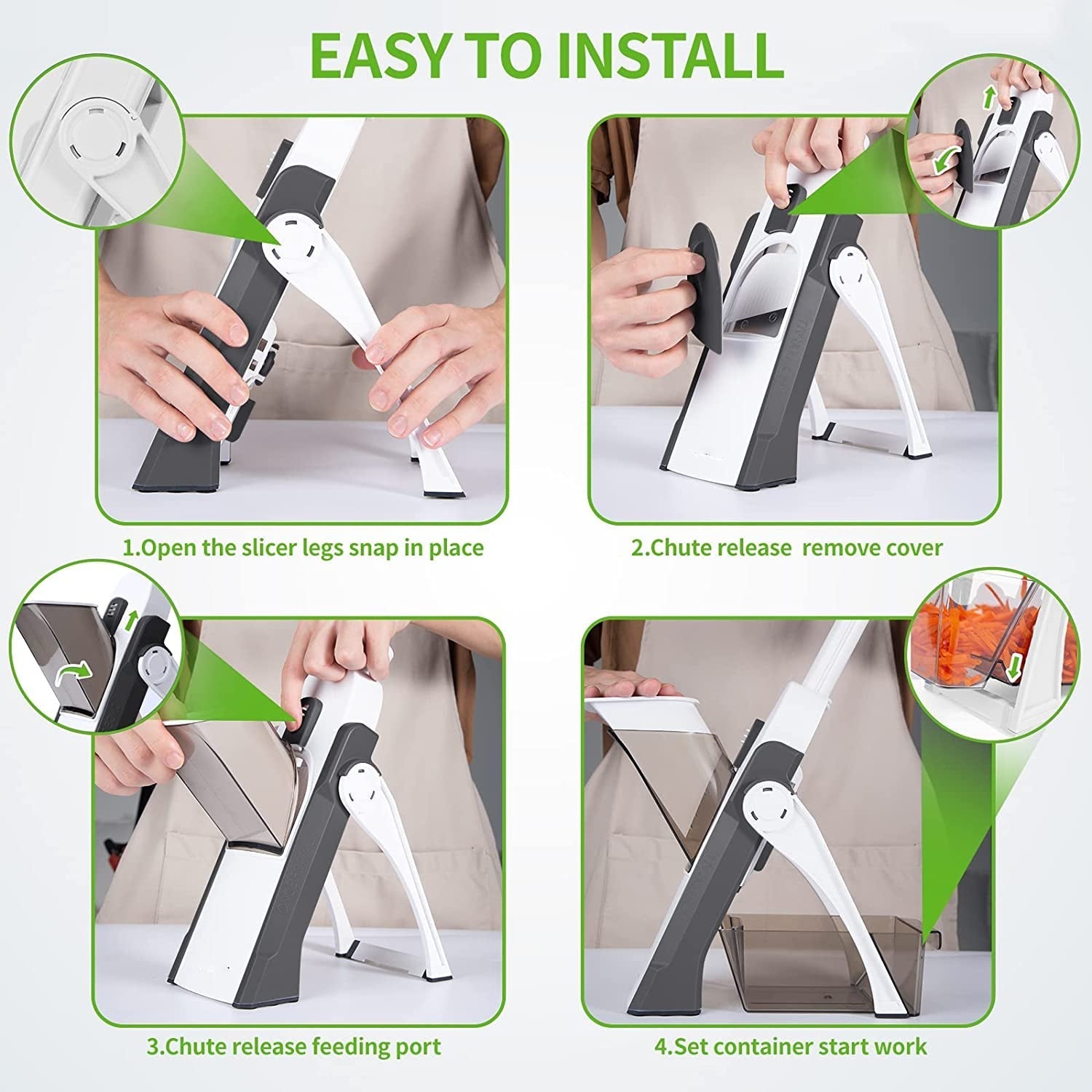 EASY TO INSTALL

1.Open the slicer legs snap in place

2.Chute release remove cover

3.Chute release feeding port

4.Set container start work